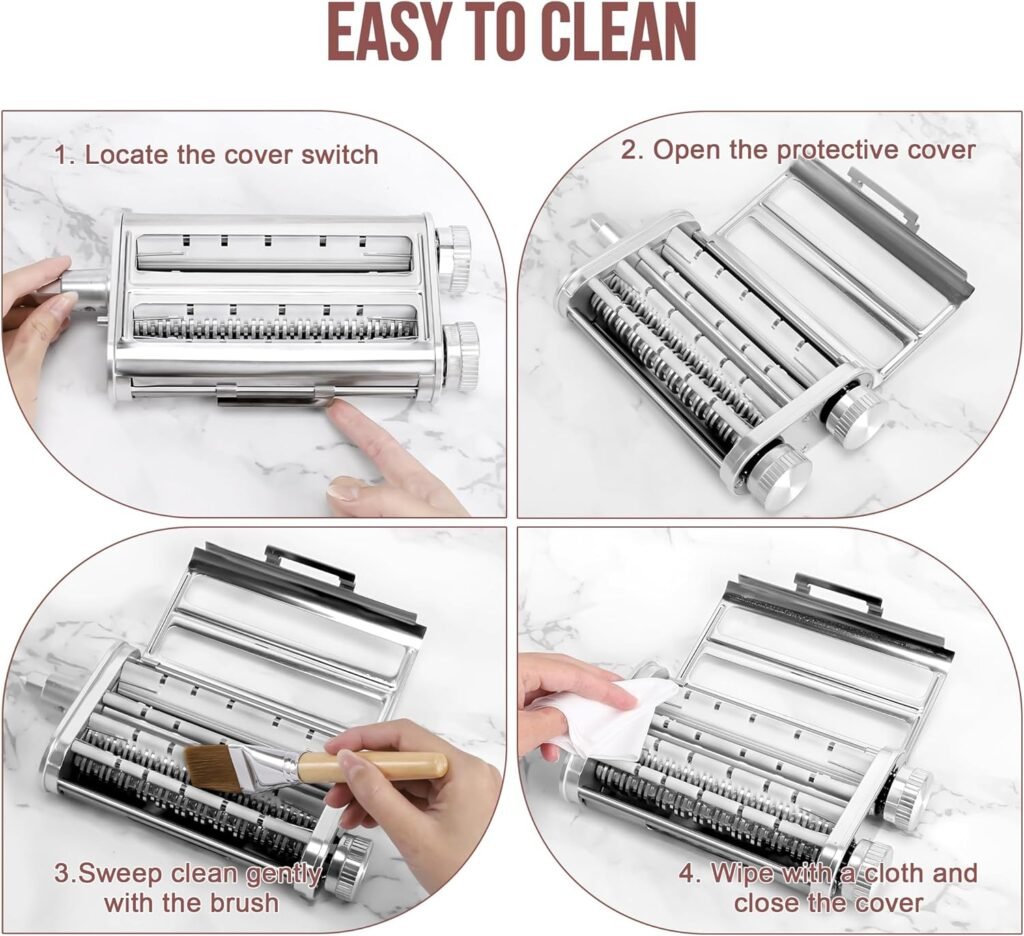 EASY TO CLEAN

1. Locate the cover switch

2. Open the protective cover

3.Sweep clean gently with the brush

4. Wipe with a cloth and close the cover