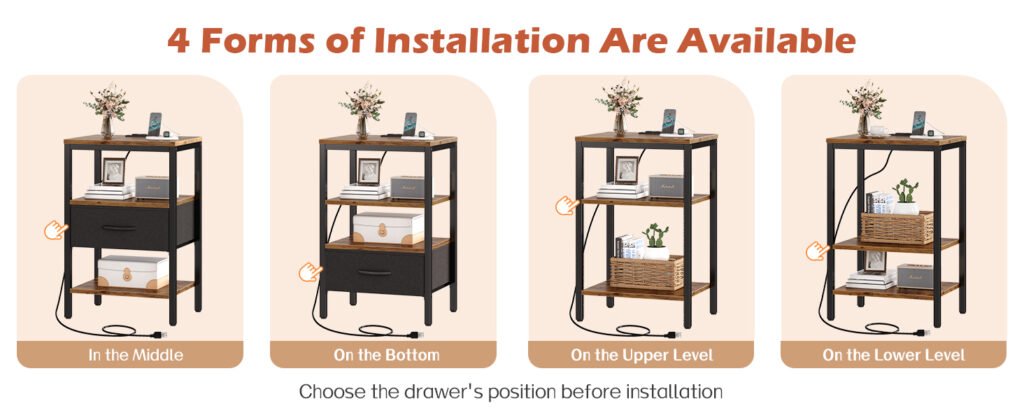 4 Forms of Installation Are Available

In the Middle

On the Bottom

On the Upper Level

On the Lower Level

Choose the drawer's position before installation